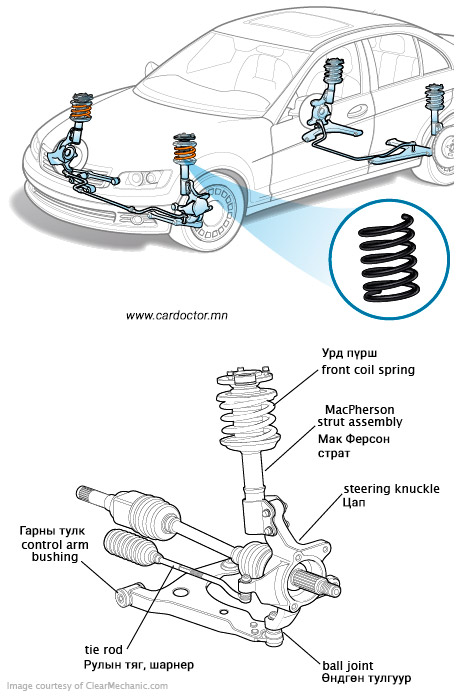 www.cardoctor.mn

Урд пүрш
front coil spring

MacPherson
strut assembly
Мак Ферсон
страт

steering knuckle
Цап

Гарны тулк
control arm
bushing

tie rod
Рулын тяг, шарнер

ball joint
Өндгөн тулгуур

Image courtesy of ClearMechanic.com